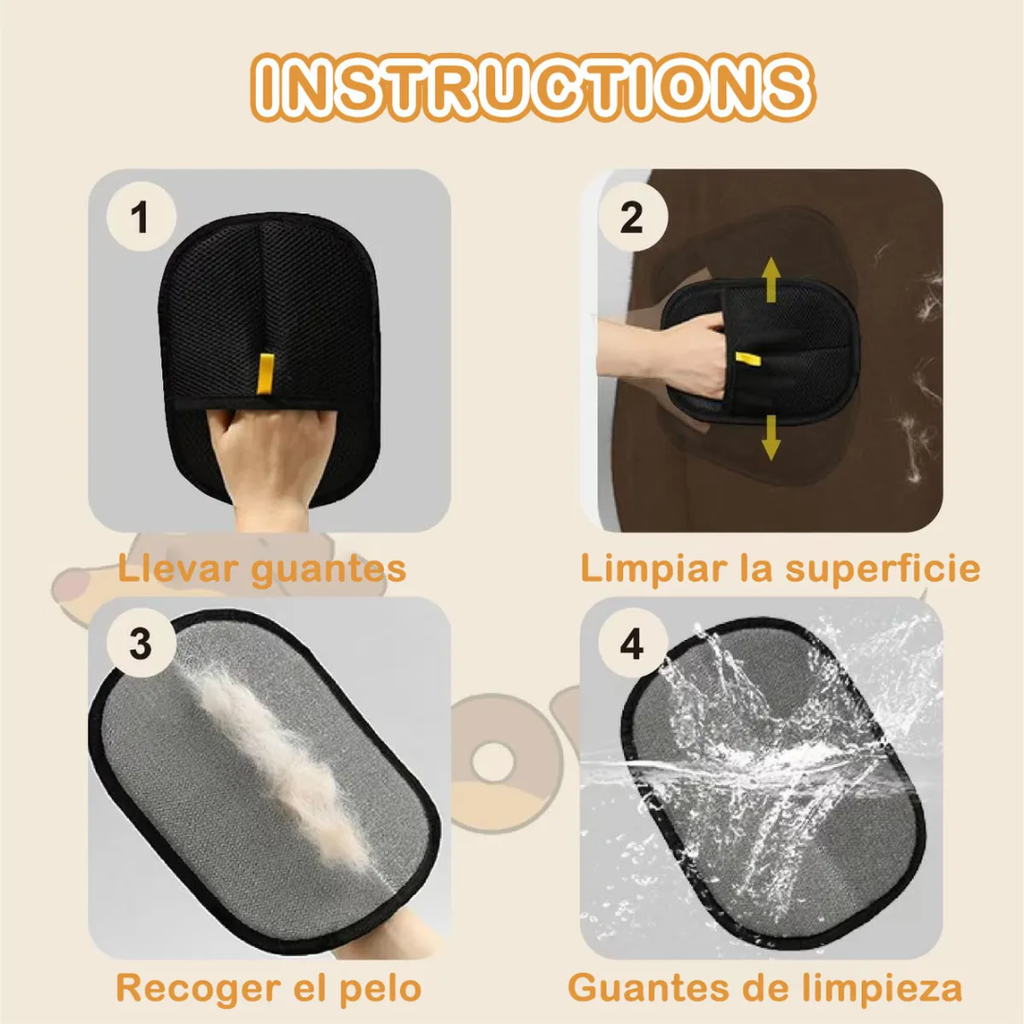 INSTRUCTIONS

1

Llevar guantes

2

Limpiar la superficie

3

Recoger el pelo

4

Guantes de limpieza